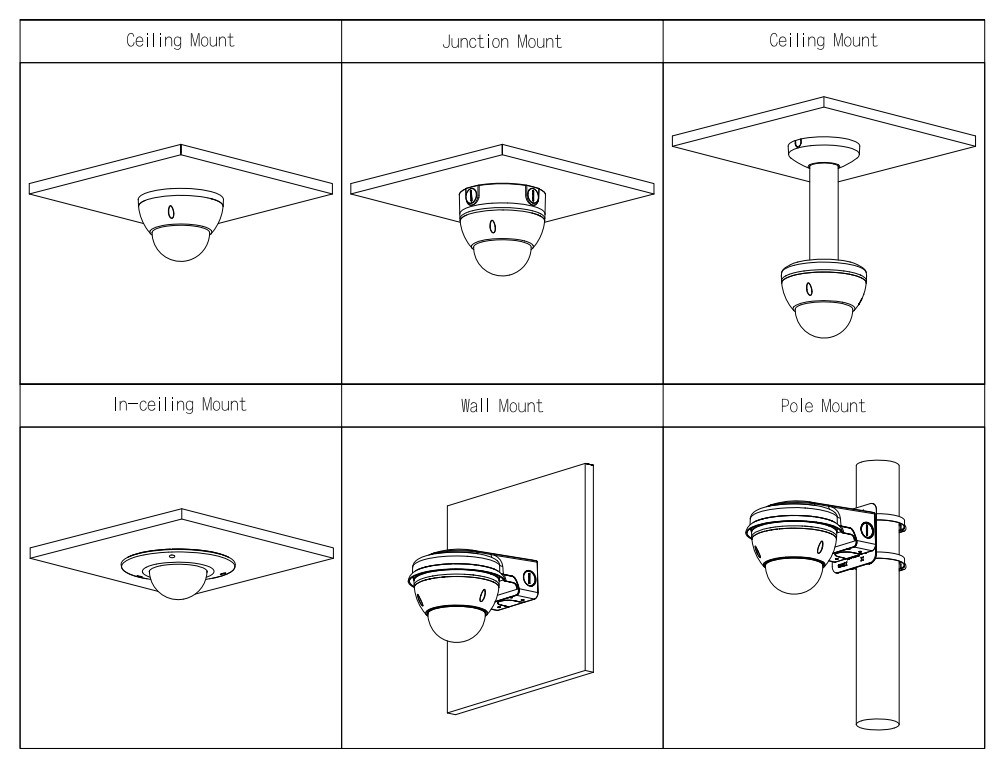 | Ceiling Mount | Junction Mount | Ceiling Mount |
|---|---|---|
| | | |
| In-ceiling Mount | Wall Mount | Pole Mount |
| | | |