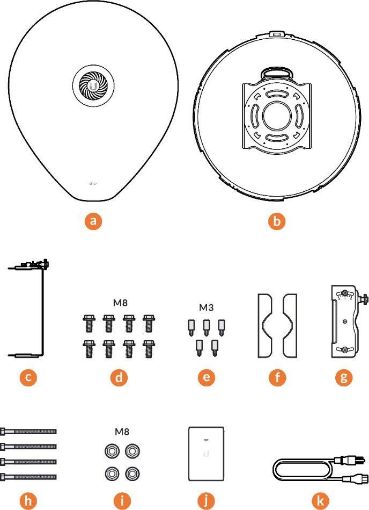 a

b

M8

M3

c

d

e

f

g

M8

h

i

j

k